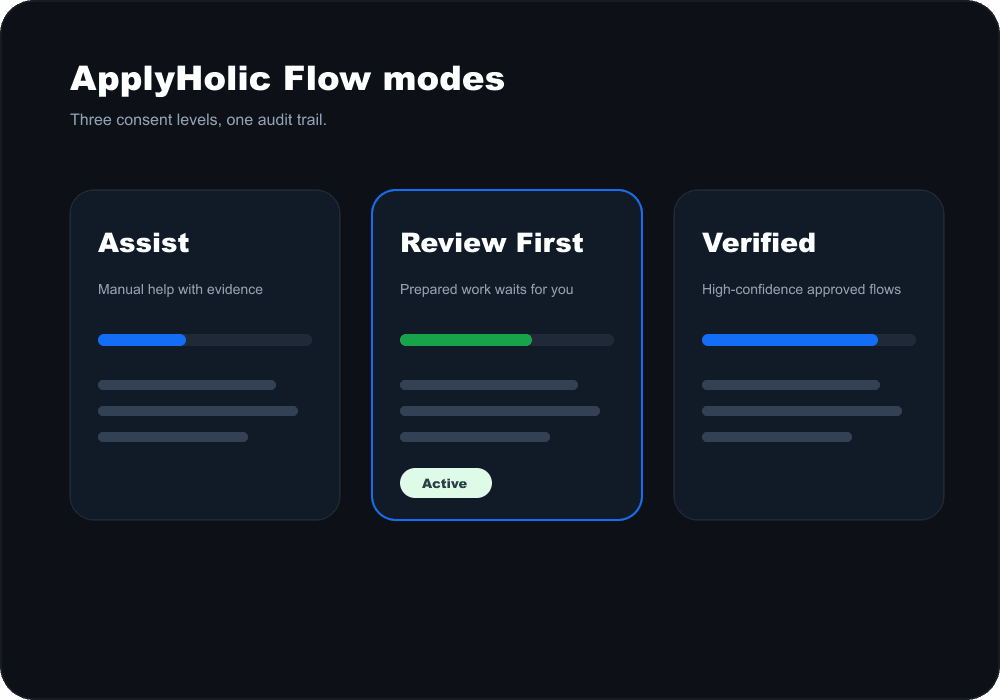 ApplyHolic Flow modes

Three consent levels, one audit trail.

Assist

Manual help with evidence

Review First

Prepared work waits for you

Active

Verified

High-confidence approved flows